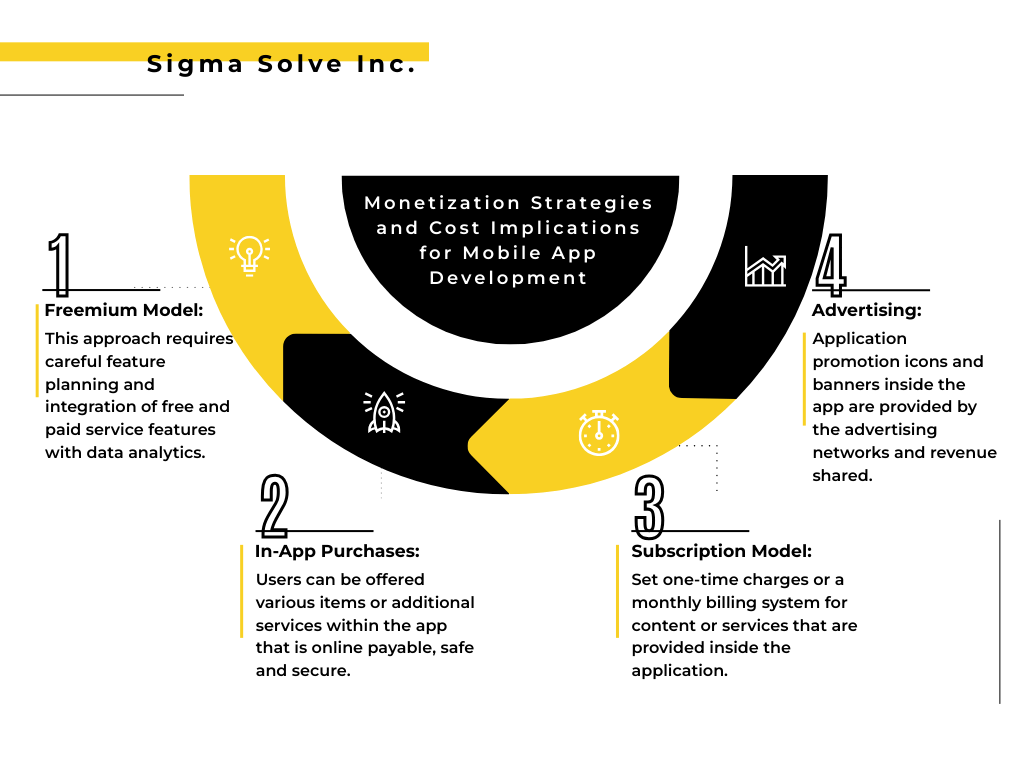 Sigma Solve Inc.

Monetization Strategies and Cost Implications for Mobile App Development

1

Freemium Model:

This approach requires careful feature planning and integration of free and paid service features with data analytics.

2

In-App Purchases:

Users can be offered various items or additional services within the app that is online payable, safe and secure.

3

Subscription Model:

Set one-time charges or a monthly billing system for content or services that are provided inside the application.

4

Advertising:

Application promotion icons and banners inside the app are provided by the advertising networks and revenue shared.