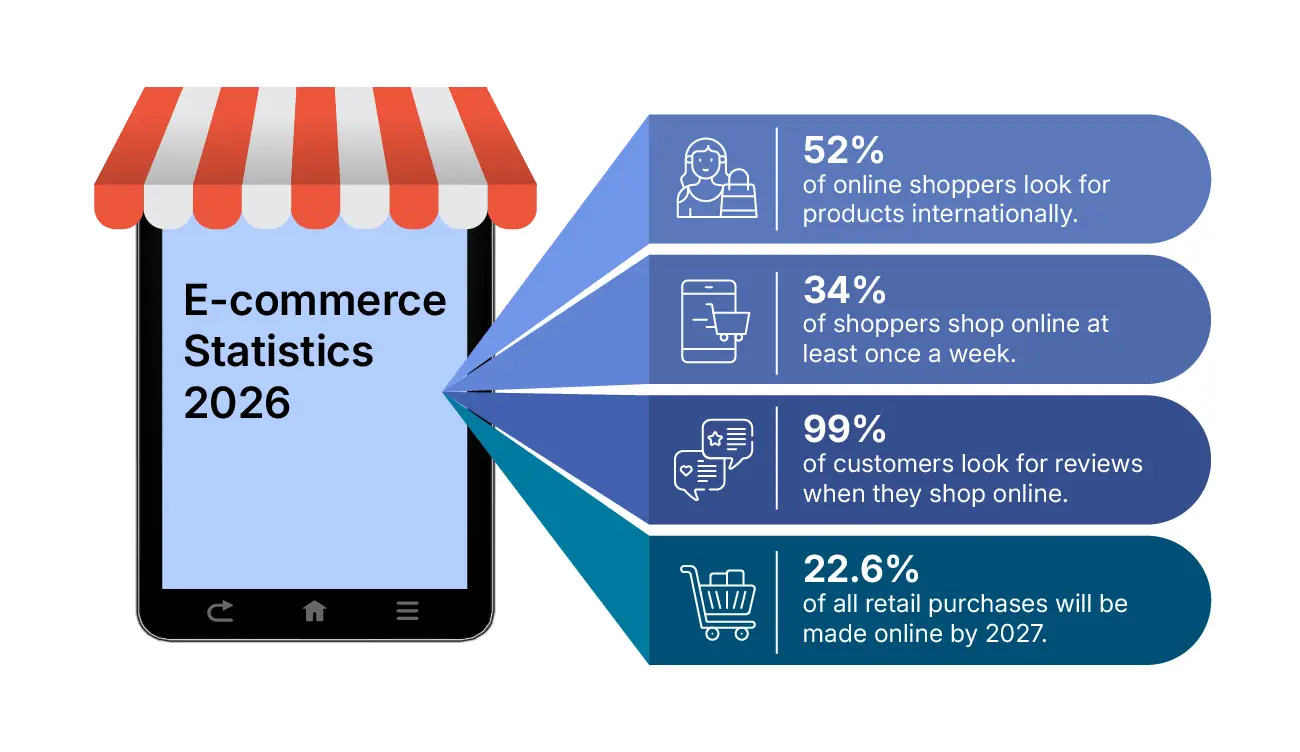 E-commerce Statistics 2026

52%
of online shoppers look for products internationally.

34%
of shoppers shop online at least once a week.

99%
of customers look for reviews when they shop online.

22.6%
of all retail purchases will be made online by 2027.